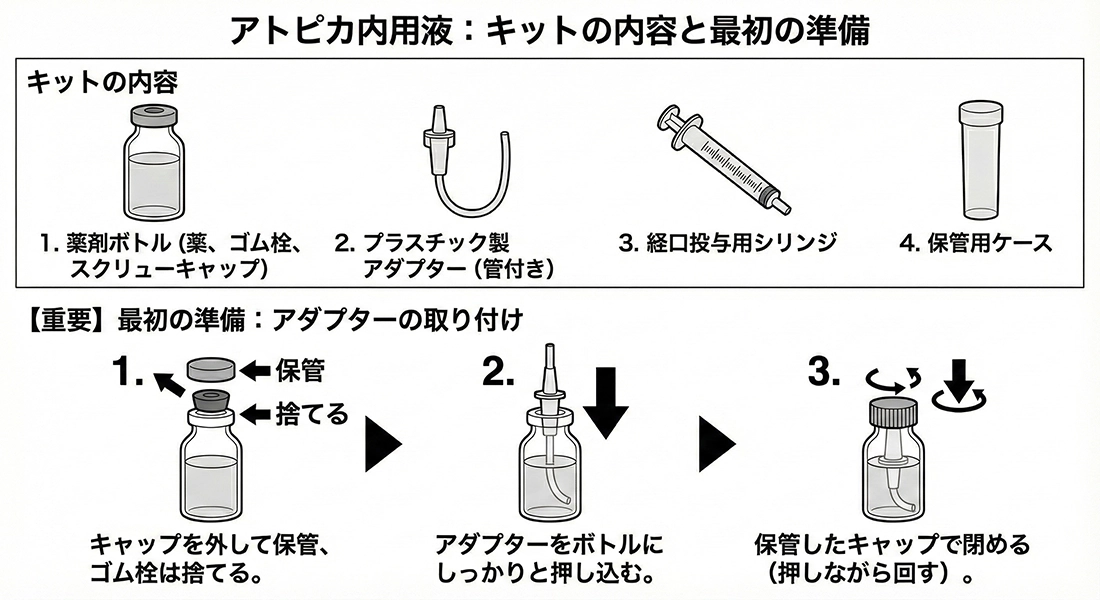 アトピカ内用液：キットの内容と最初の準備

キットの内容

1. 薬剤ボトル (薬、ゴム栓、スクリューキャップ)

2. プラスチック製アダプター (管付き)

3. 経口投与用シリンジ

4. 保管用ケース

【重要】最初の準備：アダプターの取り付け

1.
保管
捨てる

キャップを外して保管、ゴム栓は捨てる。

2.

アダプターをボトルにしっかりと押し込む。

3.

保管したキャップで閉める（押しながら回す）。