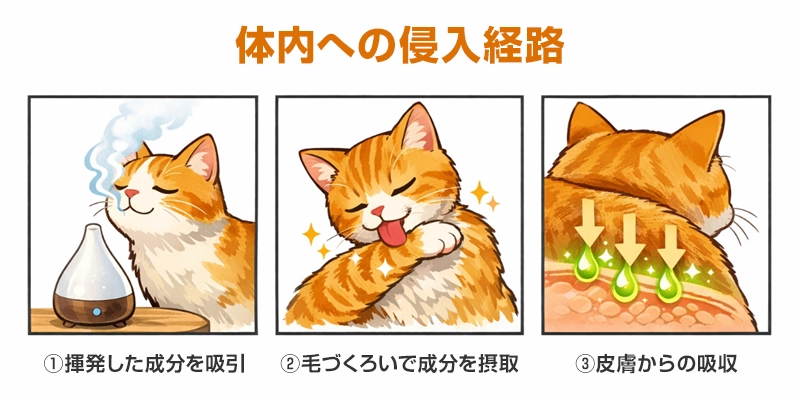 体内への侵入経路

①揮発した成分を吸引

②毛づくろいで成分を摂取

③皮膚からの吸収