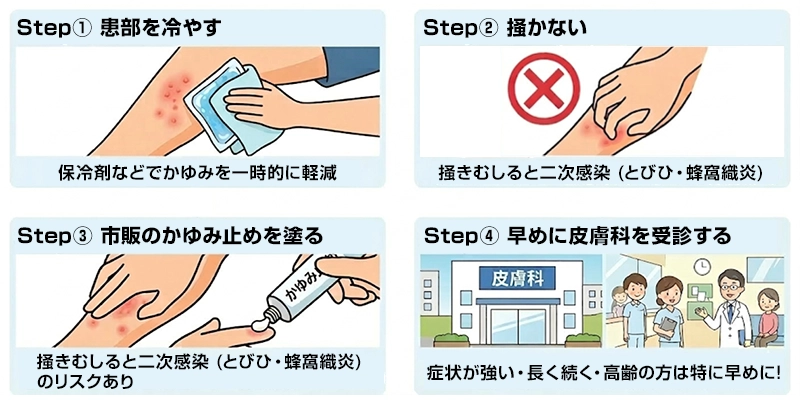 Step① 患部を冷やす

保冷剤などでかゆみを一時的に軽減

Step② 掻かない

掻きむしると二次感染（とびひ・蜂窩織炎）

Step③ 市販のかゆみ止めを塗る

かゆみ

掻きむしると二次感染（とびひ・蜂窩織炎）のリスクあり

Step④ 早めに皮膚科を受診する

皮膚科

症状が強い・長く続く・高齢の方は特に早めに!